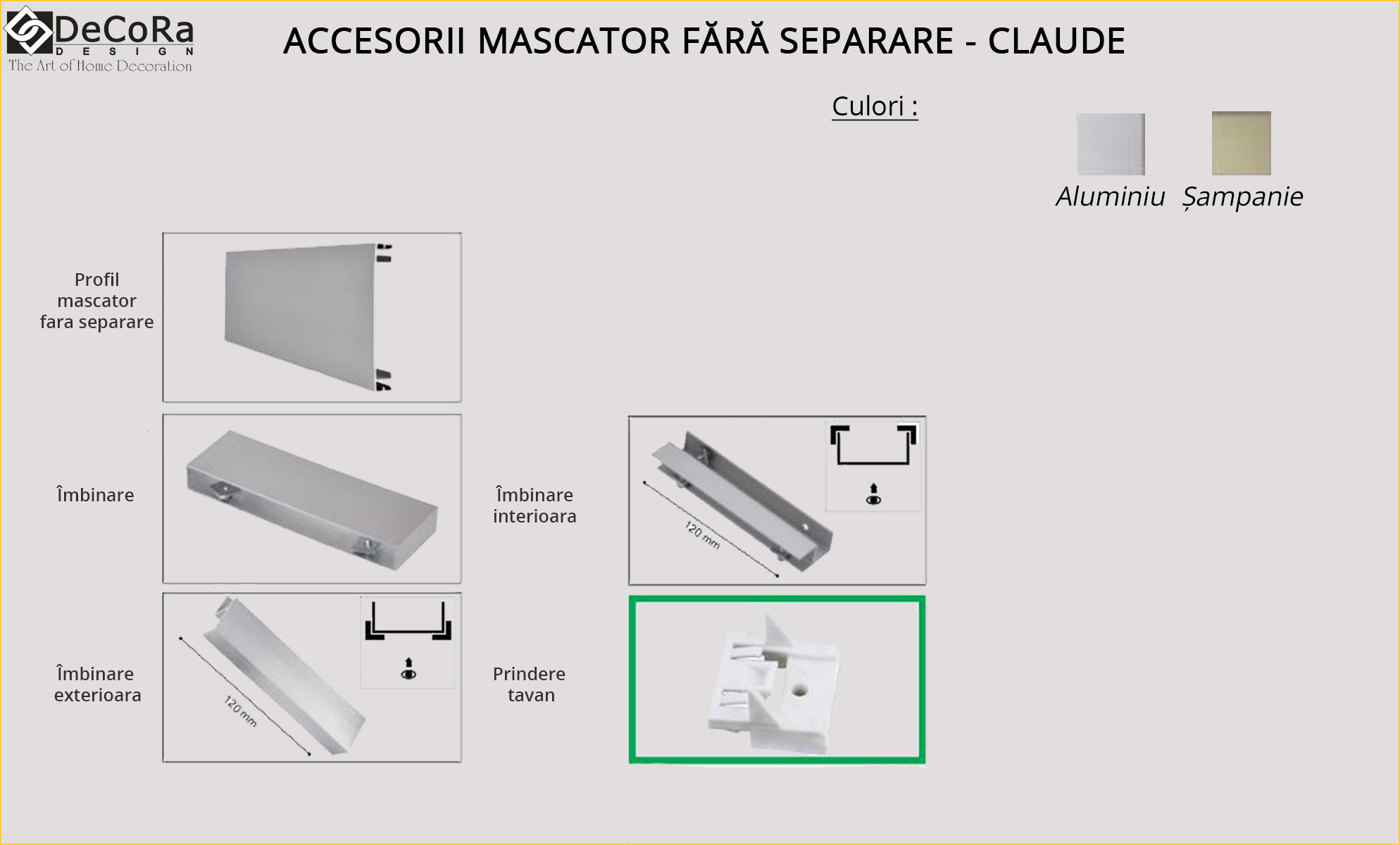 DeCoRa
DESIGN
The Art of Home Decoration

ACCESORII MASCATOR FĂRĂ SEPARARE - CLAUDE

Culori :

Aluminiu Șampanie

Profil mascator fara separare

Îmbinare

Îmbinare interioara

120 mm

Îmbinare exterioara

120 mm

Prindere tavan