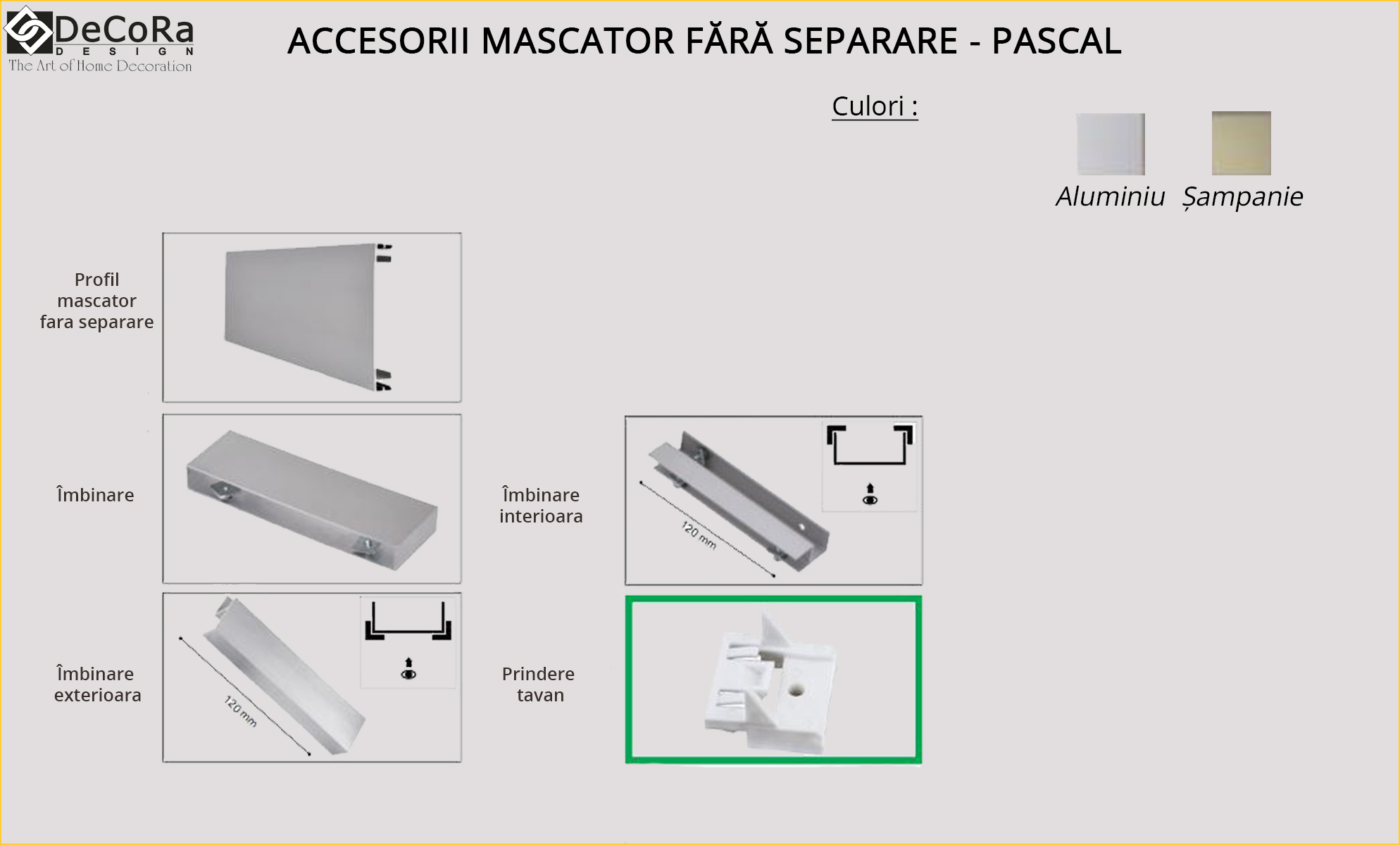 DeCoRa
DESIGN
The Art of Home Decoration

ACCESORII MASCATOR FĂRĂ SEPARARE - PASCAL

Culori :

Aluminiu Șampanie

Profil mascator fara separare

Îmbinare

Îmbinare interioara

120 mm

Îmbinare exterioara

120 mm

Prindere tavan